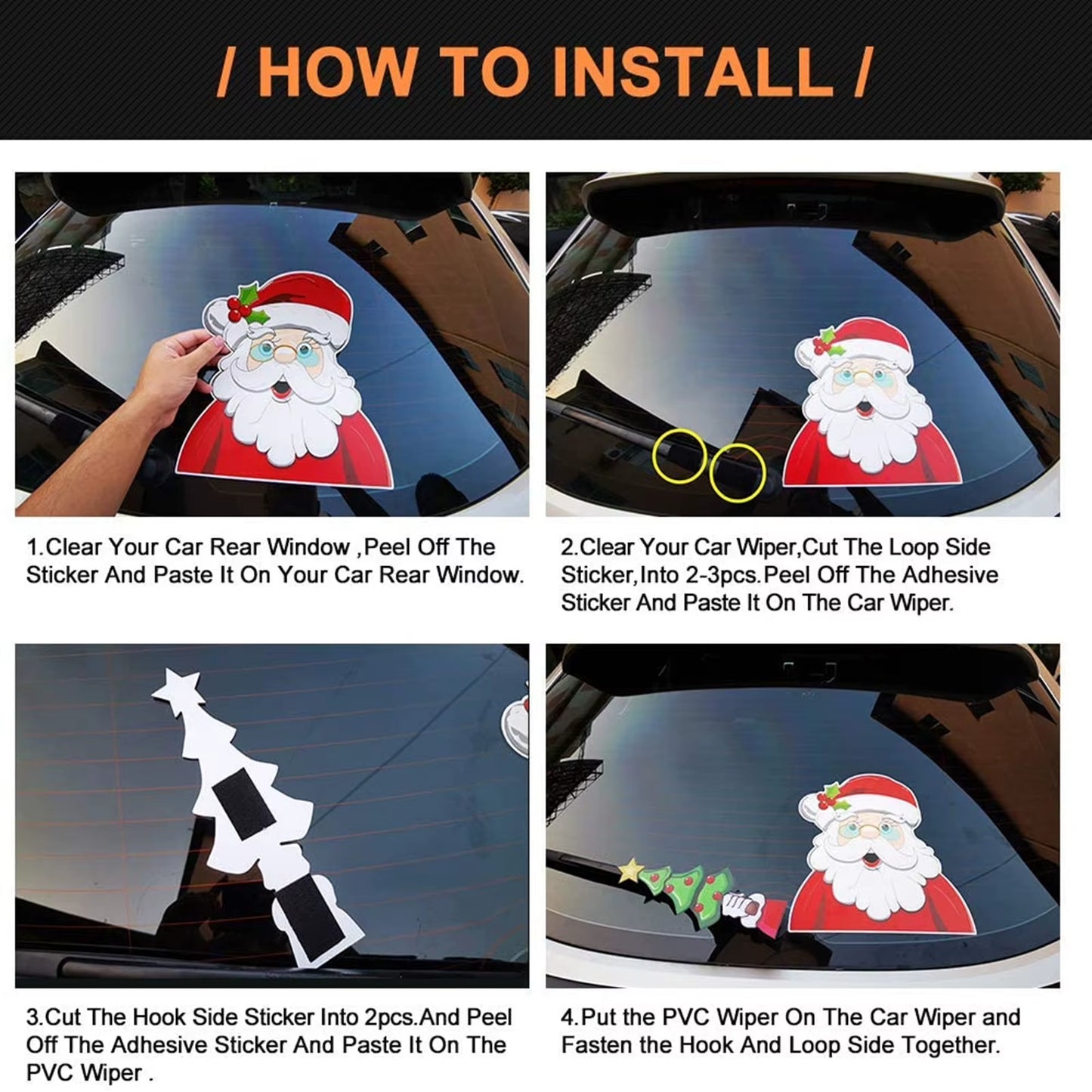 / HOW TO INSTALL /

1.Clear Your Car Rear Window ,Peel Off The Sticker And Paste It On Your Car Rear Window.

2.Clear Your Car Wiper,Cut The Loop Side Sticker,Into 2-3pcs.Peel Off The Adhesive Sticker And Paste It On The Car Wiper.

3.Cut The Hook Side Sticker Into 2pcs.And Peel Off The Adhesive Sticker And Paste It On The PVC Wiper .

4.Put the PVC Wiper On The Car Wiper and Fasten the Hook And Loop Side Together.