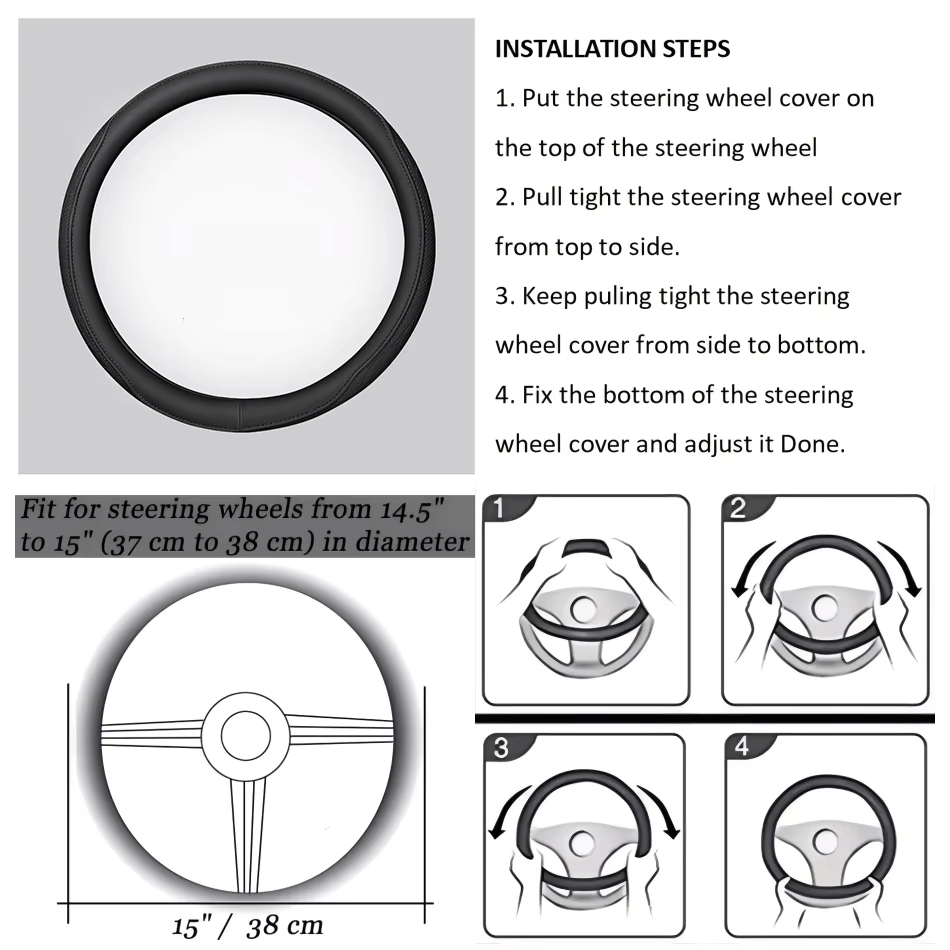 INSTALLATION STEPS

1. Put the steering wheel cover on the top of the steering wheel

2. Pull tight the steering wheel cover from top to side.

3. Keep puling tight the steering wheel cover from side to bottom.

4. Fix the bottom of the steering wheel cover and adjust it Done.

Fit for steering wheels from 14.5" to 15" (37 cm to 38 cm) in diameter

15" / 38 cm

1

2

3

4