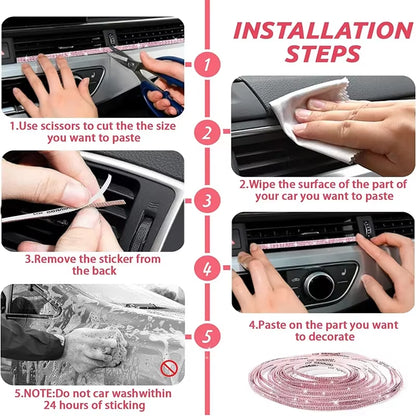 INSTALLATION STEPS

1

1.Use scissors to cut the the size you want to paste

2

2.Wipe the surface of the part of your car you want to paste

3

3.Remove the sticker from the back

4

4.Paste on the part you want to decorate

5

5.NOTE:Do not car washwithin 24 hours of sticking